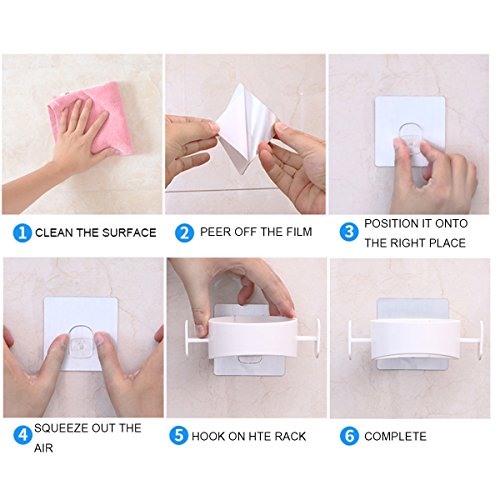 1 CLEAN THE SURFACE

2 PEER OFF THE FILM

3 POSITION IT ONTO THE RIGHT PLACE

4 SQUEEZE OUT THE AIR

5 HOOK ON HTE RACK

6 COMPLETE