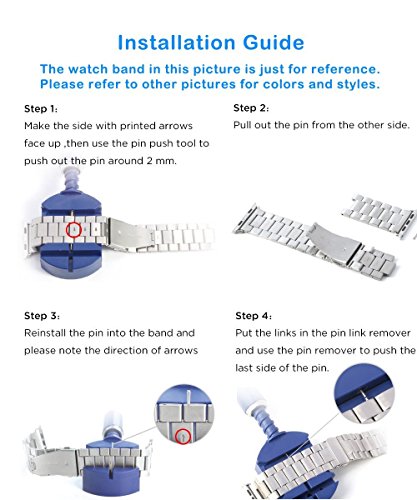 Installation Guide

The watch band in this picture is just for reference.
Please refer to other pictures for colors and styles.

Step 1:
Make the side with printed arrows face up ,then use the pin push tool to push out the pin around 2 mm.

Step 2:
Pull out the pin from the other side.

Step 3:
Reinstall the pin into the band and please note the direction of arrows

Step 4:
Put the links in the pin link remover and use the pin remover to push the last side of the pin.