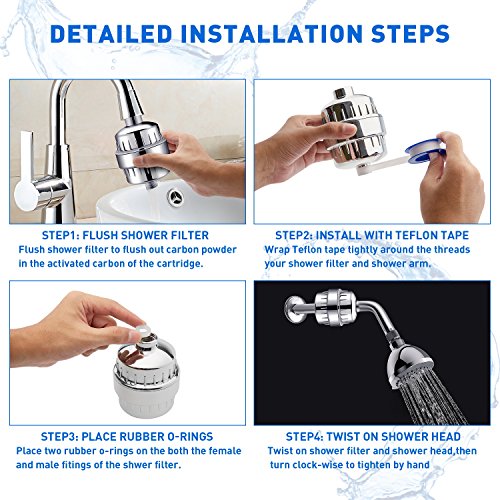 DETAILED INSTALLATION STEPS

STEP1: FLUSH SHOWER FILTER
Flush shower filter to flush out carbon powder in the activated carbon of the cartridge.

STEP2: INSTALL WITH TEFLON TAPE
Wrap Teflon tape tightly around the threads your shower filter and shower arm.

STEP3: PLACE RUBBER O-RINGS
Place two rubber o-rings on the both the female and male fitings of the shwer filter.

STEP4: TWIST ON SHOWER HEAD
Twist on shower filter and shower head,then turn clock-wise to tighten by hand