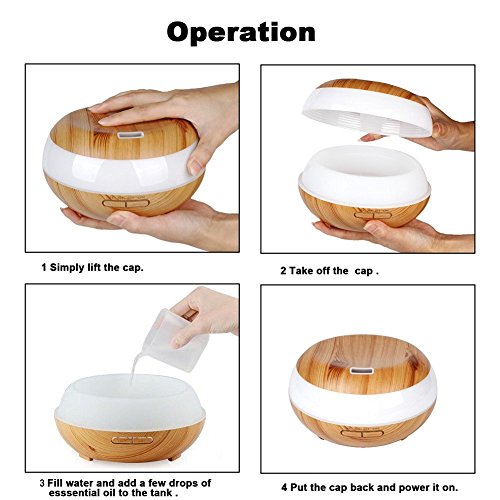 Operation

1 Simply lift the cap.

2 Take off the cap .

3 Fill water and add a few drops of esssential oil to the tank .

4 Put the cap back and power it on.