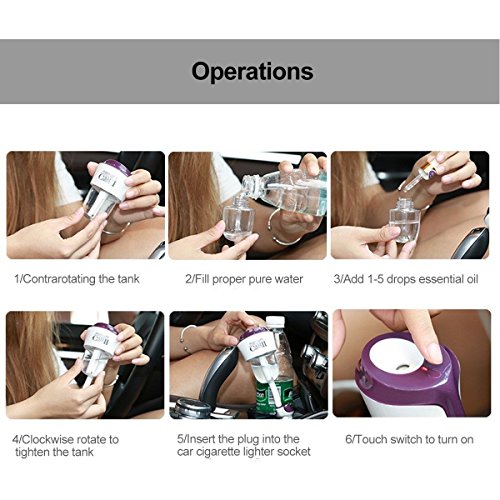 Operations

1/Contrarotating the tank

2/Fill proper pure water

3/Add 1-5 drops essential oil

4/Clockwise rotate to tighten the tank

5/Insert the plug into the car cigarette lighter socket

6/Touch switch to turn on