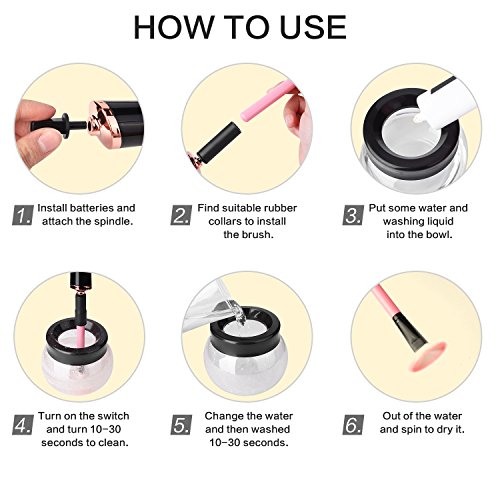 HOW TO USE

1. Install batteries and attach the spindle.

2. Find suitable rubber collars to install the brush.

3. Put some water and washing liquid into the bowl.

4. Turn on the switch and turn 10-30 seconds to clean.

5. Change the water and then washed 10-30 seconds.

6. Out of the water and spin to dry it.