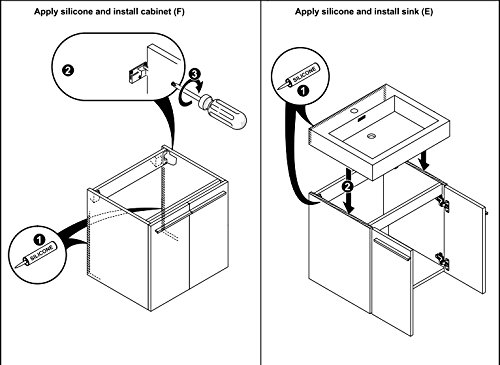 Apply silicone and install cabinet (F)

2

3

1

SILICONE

Apply silicone and install sink (E)

SILICONE

1

2