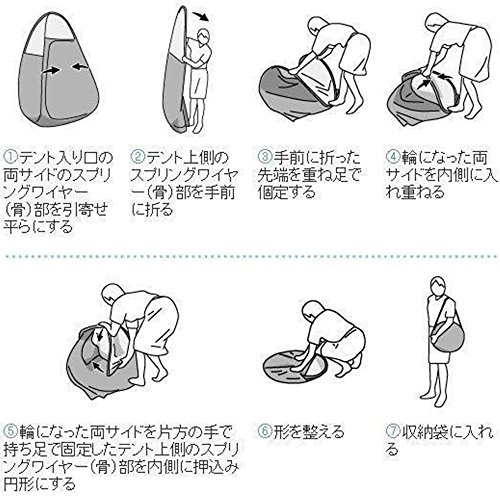 ①テント入り口の両サイドのスプリングワイヤー（骨）部を引寄せ平らにする

②テント上側のスプリングワイヤー（骨）部を手前に折る

③手前に折った先端を重ね足で固定する

④輪になった両サイドを内側に入れ重ねる

⑤輪になった両サイドを片方の手で持ち足で固定したテント上側のスプリングワイヤー（骨）部を内側に押込み円形にする

⑥形を整える

⑦収納袋に入れる