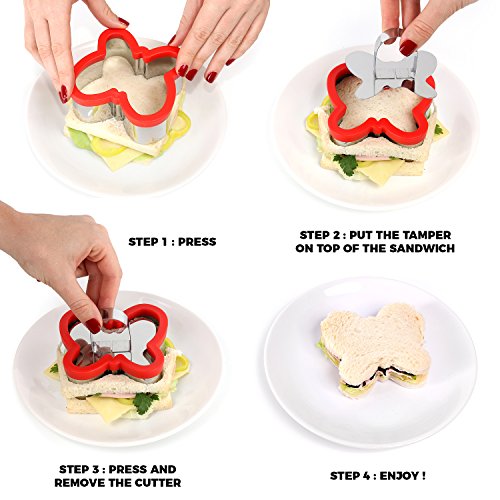 STEP 1 : PRESS

STEP 2 : PUT THE TAMPER ON TOP OF THE SANDWICH

STEP 3 : PRESS AND REMOVE THE CUTTER

STEP 4 : ENJOY !