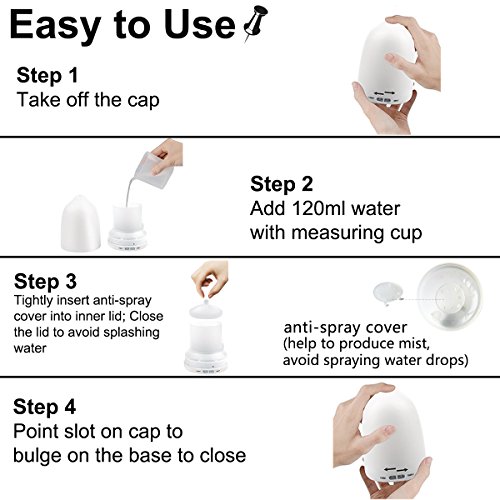 Easy to Use

Step 1
Take off the cap

Step 2
Add 120ml water with measuring cup

Step 3
Tightly insert anti-spray cover into inner lid; Close the lid to avoid splashing water

anti-spray cover
(help to produce mist, avoid spraying water drops)

Step 4
Point slot on cap to bulge on the base to close