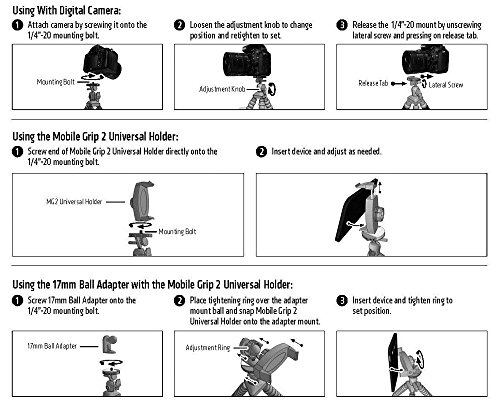 Using With Digital Camera:

1 Attach camera by screwing it onto the 1/4"-20 mounting bolt.

Mounting Bolt

2 Loosen the adjustment knob to change position and retighten to set.

Adjustment Knob

3 Release the 1/4"-20 mount by unscrewing lateral screw and pressing on release tab.

Release Tab

Lateral Screw

Using the Mobile Grip 2 Universal Holder:

1 Screw end of Mobile Grip 2 Universal Holder directly onto the 1/4"-20 mounting bolt.

MG2 Universal Holder

Mounting Bolt

2 Insert device and adjust as needed.

Using the 17mm Ball Adapter with the Mobile Grip 2 Universal Holder:

1 Screw 17mm Ball Adapter onto the 1/4"-20 mounting bolt.

17mm Ball Adapter

2 Place tightening ring over the adapter mount ball and snap Mobile Grip 2 Universal Holder onto the adapter mount.

Adjustment Ring

3 Insert device and tighten ring to set position.