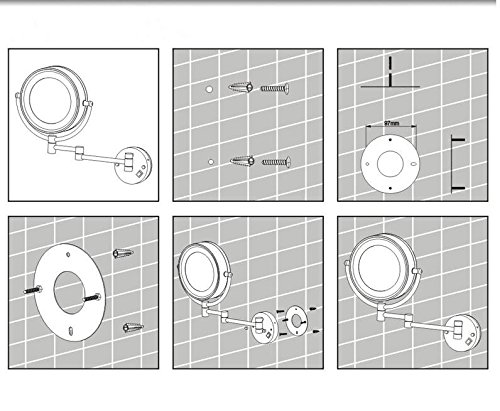 97mm