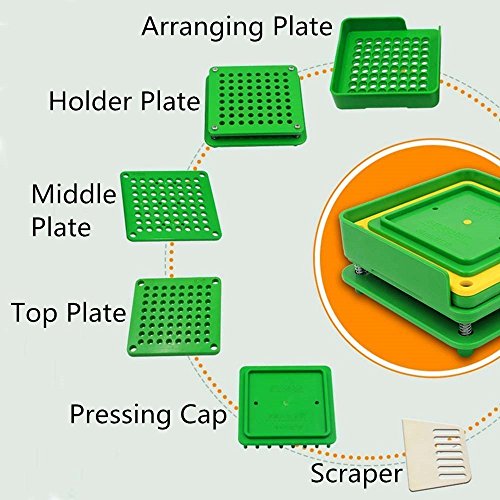 Arranging Plate

Holder Plate

Middle Plate

Top Plate

Pressing Cap

Scraper