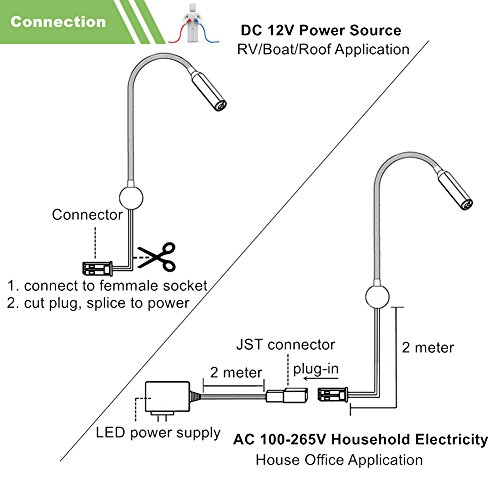 Connection

DC 12V Power Source
RV/Boat/Roof Application

Connector

1. connect to femmale socket
2. cut plug, splice to power

JST connector

2 meter

plug-in

2 meter

LED power supply

AC 100-265V Household Electricity
House Office Application