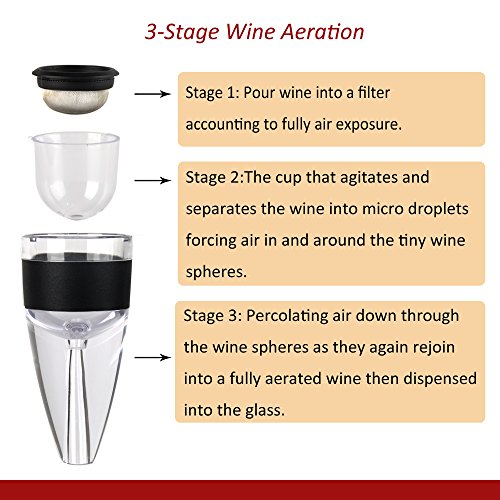 3-Stage Wine Aeration

Stage 1: Pour wine into a filter accounting to fully air exposure.

Stage 2:The cup that agitates and separates the wine into micro droplets forcing air in and around the tiny wine spheres.

Stage 3: Percolating air down through the wine spheres as they again rejoin into a fully aerated wine then dispensed into the glass.