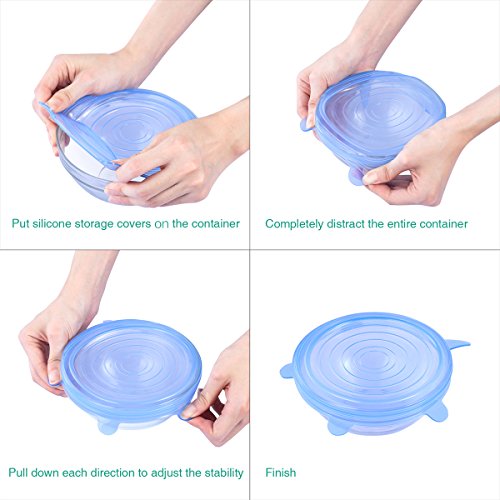 Put silicone storage covers on the container

Completely distract the entire container

Pull down each direction to adjust the stability

Finish