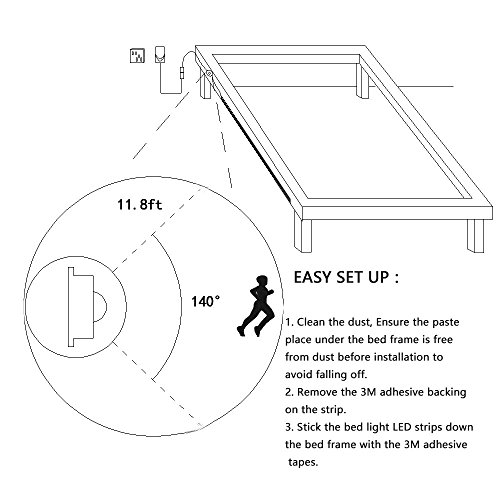 11.8ft

140°

EASY SET UP :

1. Clean the dust, Ensure the paste place under the bed frame is free from dust before installation to avoid falling off.
2. Remove the 3M adhesive backing on the strip.
3. Stick the bed light LED strips down the bed frame with the 3M adhesive tapes.