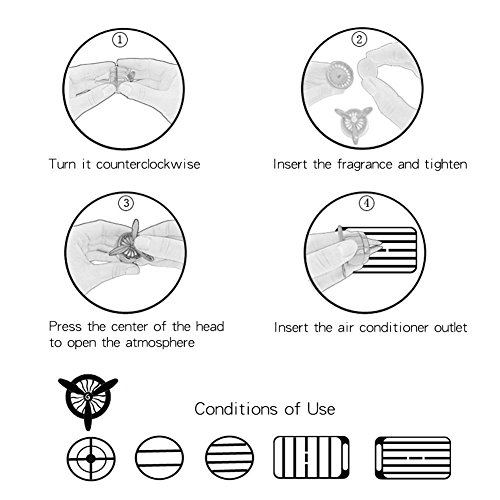 ①

Turn it counterclockwise

②

Insert the fragrance and tighten

③

Press the center of the head to open the atmosphere

④

Insert the air conditioner outlet

Conditions of Use