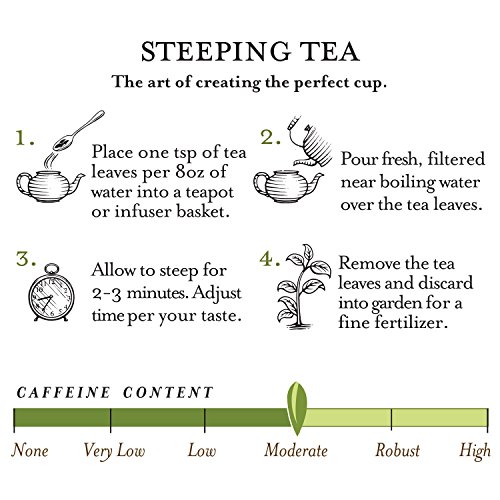 STEEPING TEA

The art of creating the perfect cup.

1. Place one tsp of tea leaves per 8oz of water into a teapot or infuser basket.

2. Pour fresh, filtered near boiling water over the tea leaves.

3. Allow to steep for 2-3 minutes. Adjust time per your taste.

4. Remove the tea leaves and discard into garden for a fine fertilizer.

CAFFEINE CONTENT

None Very Low Low Moderate Robust High