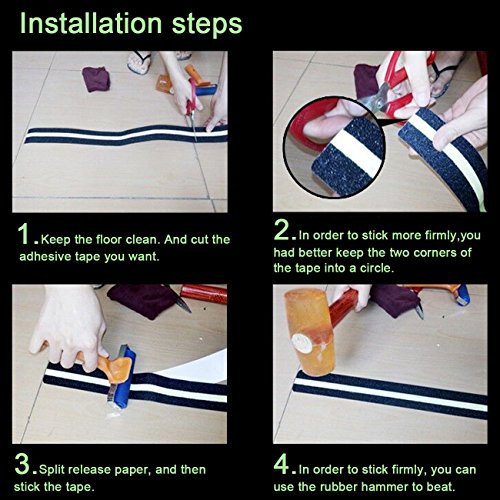 Installation steps

1. Keep the floor clean. And cut the adhesive tape you want.

2. In order to stick more firmly,you had better keep the two corners of the tape into a circle.

3. Split release paper, and then stick the tape.

4. In order to stick firmly, you can use the rubber hammer to beat.