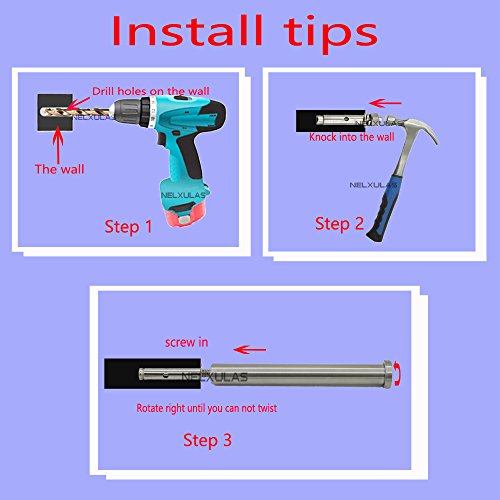 Install tips

Drill holes on the wall

NELXULAS

The wall

NELXULAS

Step 1

NELXULAS

Knock into the wall

NELXULAS

Step 2

screw in

NELXULAS

Rotate right until you can not twist

Step 3