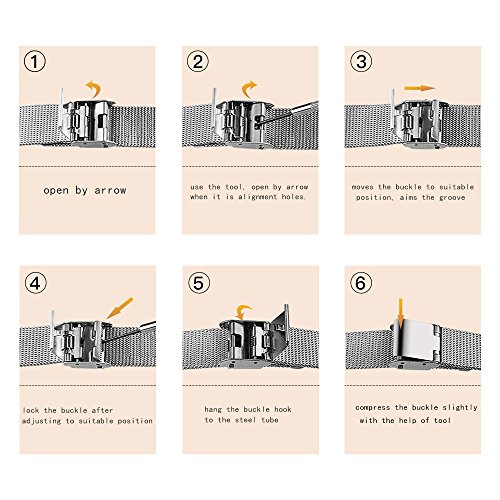 ①

open by arrow

②

use the tool, open by arrow when it is alignment holes.

③

moves the buckle to suitable position, aims the groove

④

lock the buckle after adjusting to suitable position

⑤

hang the buckle hook to the steel tube

⑥

compress the buckle slightly with the help of tool