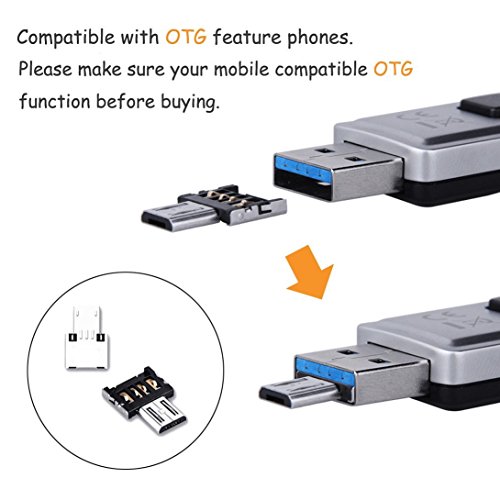 Compatible with OTG feature phones.
Please make sure your mobile compatible OTG function before buying.