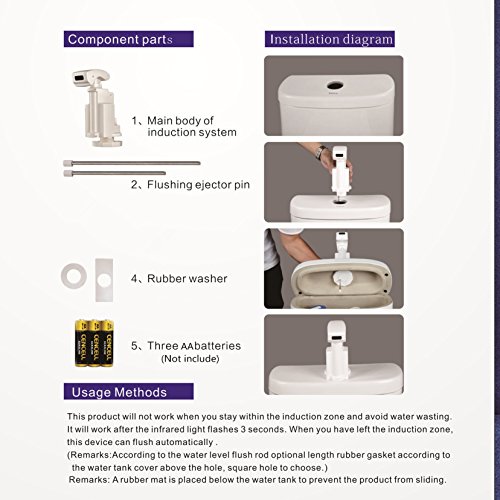 Component parts

1、Main body of induction system

2、Flushing ejector pin

4、Rubber washer

CENCELL CENCELL CENCELL

5、Three AAbatteries (Not include)

Installation diagram

Usage Methods

This product will not work when you stay within the induction zone and avoid water wasting. It will work after the infrared light flashes 3 seconds. When you have left the induction zone, this device can flush automatically .

(Remarks:According to the water level flush rod optional length rubber gasket according to the water tank cover above the hole, square hole to choose.)

Remarks: A rubber mat is placed below the water tank to prevent the product from sliding.