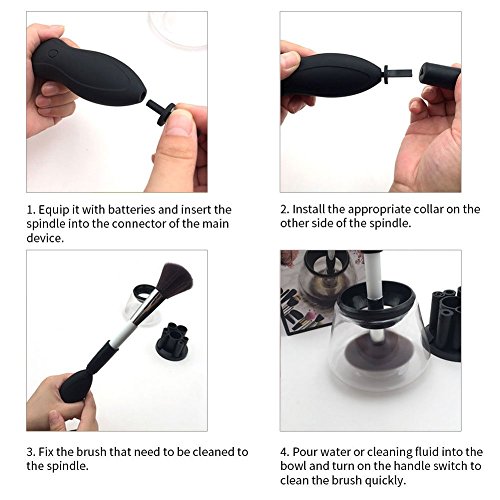 1. Equip it with batteries and insert the spindle into the connector of the main device.

2. Install the appropriate collar on the other side of the spindle.

3. Fix the brush that need to be cleaned to the spindle.

4. Pour water or cleaning fluid into the bowl and turn on the handle switch to clean the brush quickly.