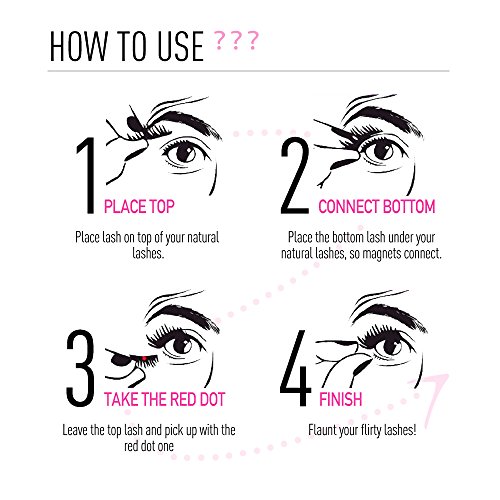 HOW TO USE ???

1 PLACE TOP

Place lash on top of your natural lashes.

2 CONNECT BOTTOM

Place the bottom lash under your natural lashes, so magnets connect.

3 TAKE THE RED DOT

Leave the top lash and pick up with the red dot one

4 FINISH

Flaunt your flirty lashes!