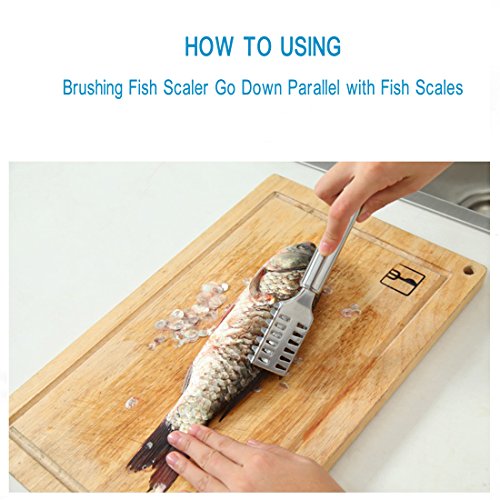 HOW TO USING

Brushing Fish Scaler Go Down Parallel with Fish Scales