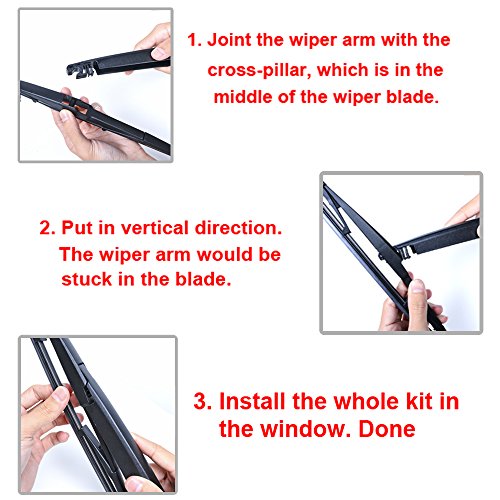 1. Joint the wiper arm with the cross-pillar, which is in the middle of the wiper blade.

2. Put in vertical direction. The wiper arm would be stuck in the blade.

3. Install the whole kit in the window. Done