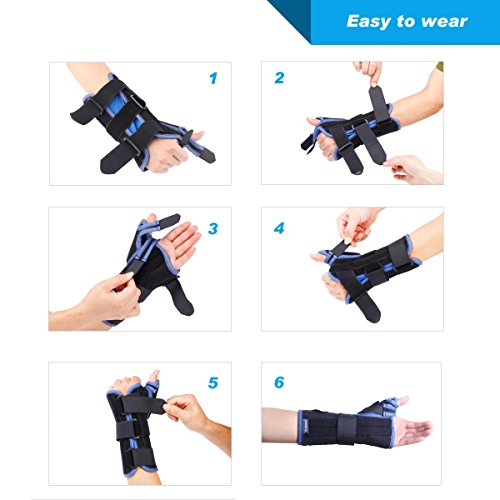 Easy to wear

1

2

3

4

5

6