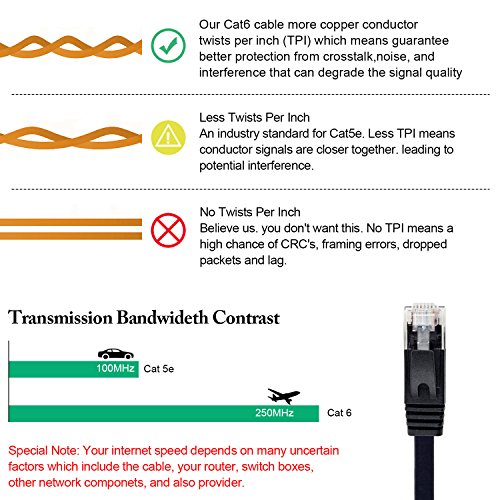 Our Cat6 cable more copper conductor twists per inch (TPI) which means guarantee better protection from crosstalk,noise, and interference that can degrade the signal quality

Less Twists Per Inch
An industry standard for Cat5e. Less TPI means conductor signals are closer together. leading to potential interference.

No Twists Per Inch
Believe us. you don't want this. No TPI means a high chance of CRC's, framing errors, dropped packets and lag.

Transmission Bandwideth Contrast

100MHz Cat 5e

250MHz Cat 6

Special Note: Your internet speed depends on many uncertain factors which include the cable, your router, switch boxes, other network componets, and also provider.