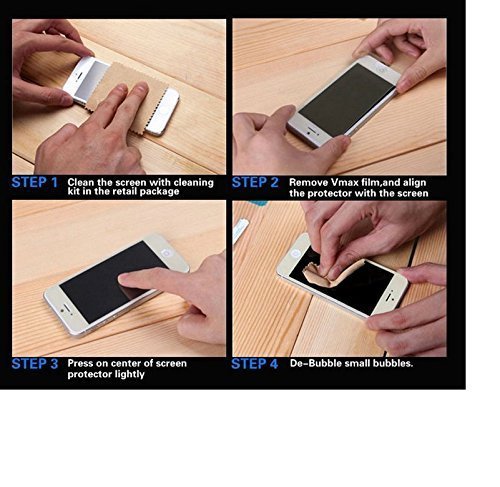 STEP 1 Clean the screen with cleaning kit in the retail package

STEP 2 Remove Vmax film,and align the protector with the screen

STEP 3 Press on center of screen protector lightly

STEP 4 De-Bubble small bubbles.