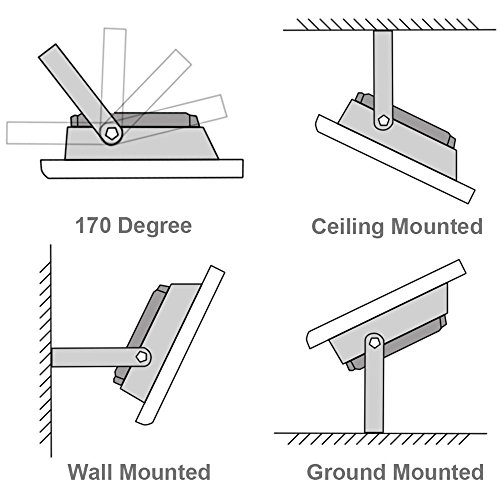 170 Degree

Ceiling Mounted

Wall Mounted

Ground Mounted