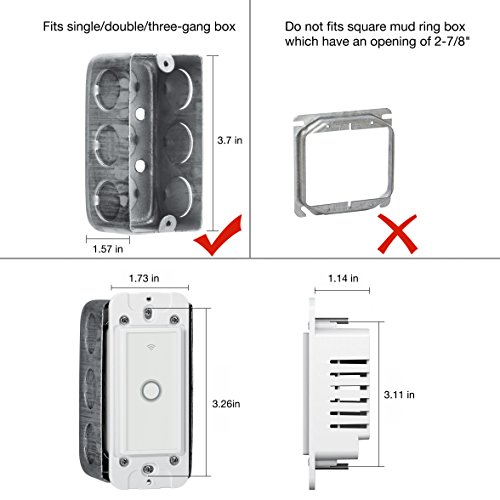 Fits single/double/three-gang box

3.7 in

1.57 in

Do not fits square mud ring box which have an opening of 2-7/8"

1.73 in

3.26in

1.14 in

3.11 in