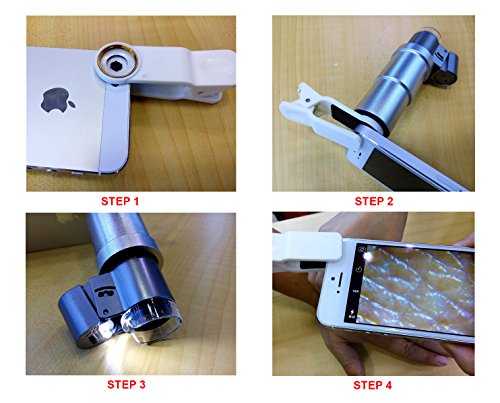 STEP 1

STEP 2

STEP 3

STEP 4