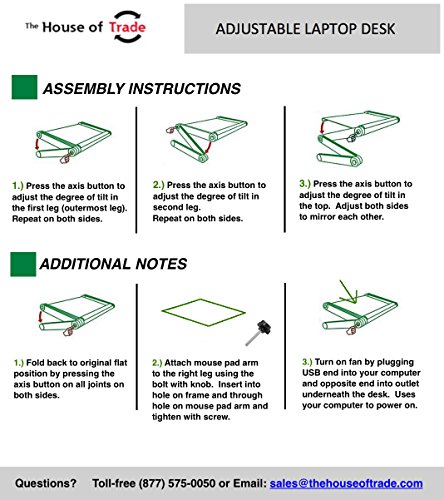 The House of Trade

ADJUSTABLE LAPTOP DESK

ASSEMBLY INSTRUCTIONS

1.) Press the axis button to adjust the degree of tilt in the first leg (outermost leg). Repeat on both sides.

2.) Press the axis button to adjust the degree of tilt in second leg. Repeat on both sides.

3.) Press the axis button to adjust the degree of tilt in the top. Adjust both sides to mirror each other.

ADDITIONAL NOTES

1.) Fold back to original flat position by pressing the axis button on all joints on both sides.

2.) Attach mouse pad arm to the right leg using the bolt with knob. Insert into hole on frame and through hole on mouse pad arm and tighten with screw.

3.) Turn on fan by plugging USB end into your computer and opposite end into outlet underneath the desk. Uses your computer to power on.

Questions? Toll-free (877) 575-0050 or Email: sales@thehouseoftrade.com