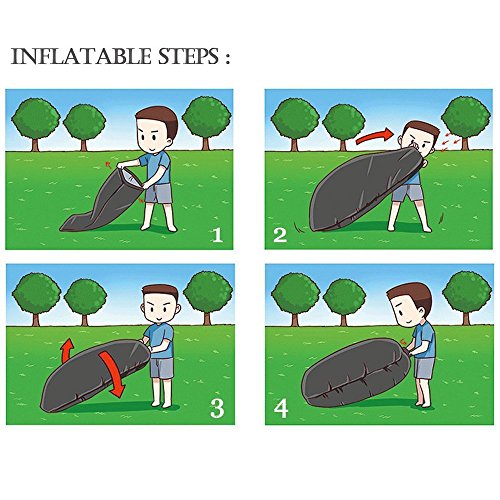 INFLATABLE STEPS :

1

2

3

4