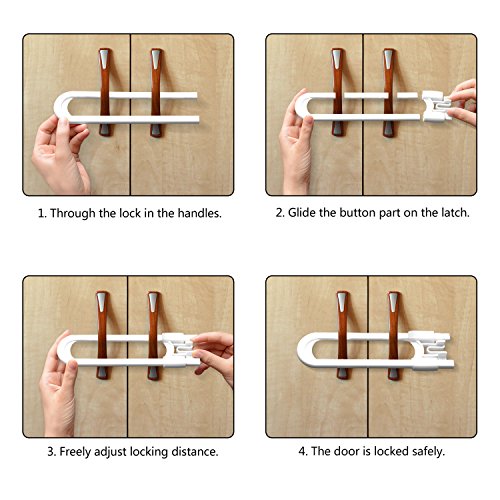 1. Through the lock in the handles.

2. Glide the button part on the latch.

3. Freely adjust locking distance.

4. The door is locked safely.