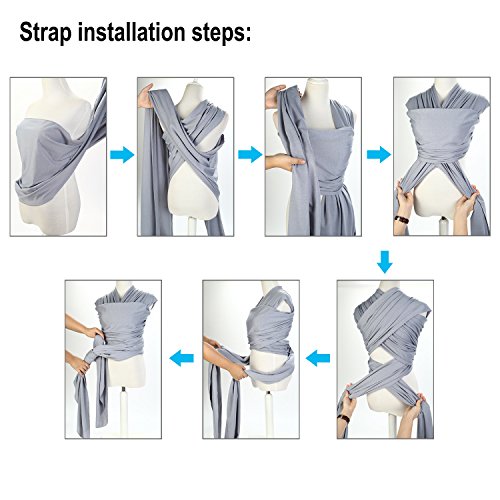 Strap installation steps: