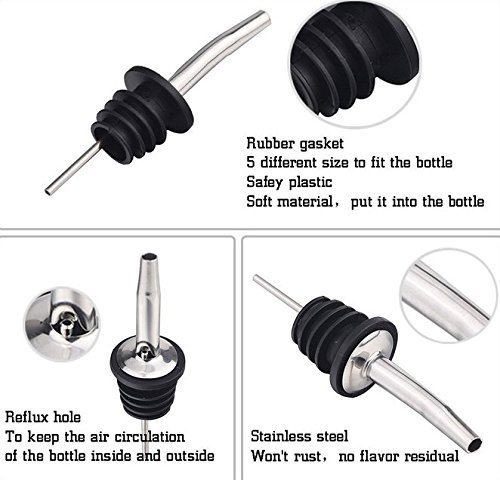 Rubber gasket
5 different size to fit the bottle
Safey plastic
Soft material, put it into the bottle

Reflux hole
To keep the air circulation of the bottle inside and outside

Stainless steel
Won't rust, no flavor residual