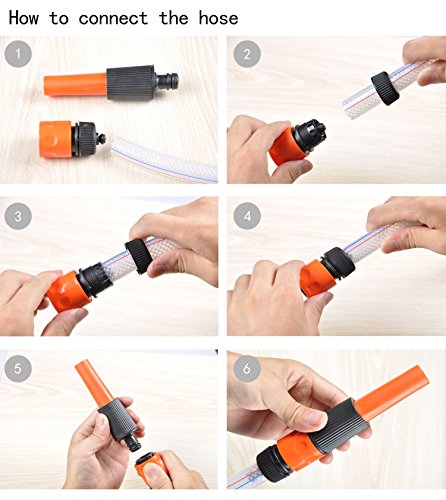 How to connect the hose

1

2

3

4

5

6