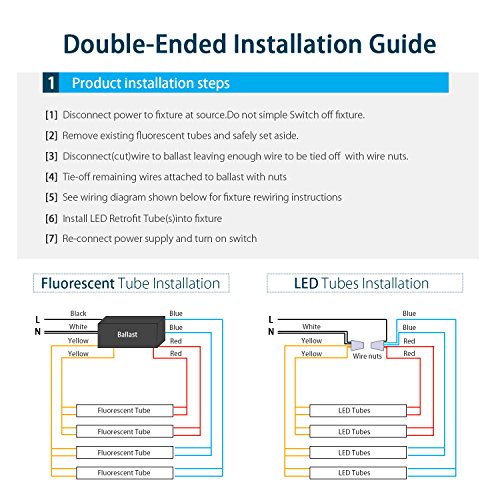 Double-Ended Installation Guide

1 Product installation steps

[1] Disconnect power to fixture at source.Do not simple Switch off fixture.

[2] Remove existing fluorescent tubes and safely set aside.

[3] Disconnect(cut)wire to ballast leaving enough wire to be tied off with wire nuts.

[4] Tie-off remaining wires attached to ballast with nuts

[5] See wiring diagram shown below for fixture rewiring instructions

[6] Install LED Retrofit Tube(s)into fixture

[7] Re-connect power supply and turn on switch

Fluorescent Tube Installation

L
N
Black
White
Yellow
Yellow
Ballast
Blue
Blue
Red
Red
Fluorescent Tube
Fluorescent Tube
Fluorescent Tube
Fluorescent Tube

LED Tubes Installation

L
N
White
Yellow
Yellow
Wire nuts
Blue
Blue
Red
Red
LED Tubes
LED Tubes
LED Tubes
LED Tubes