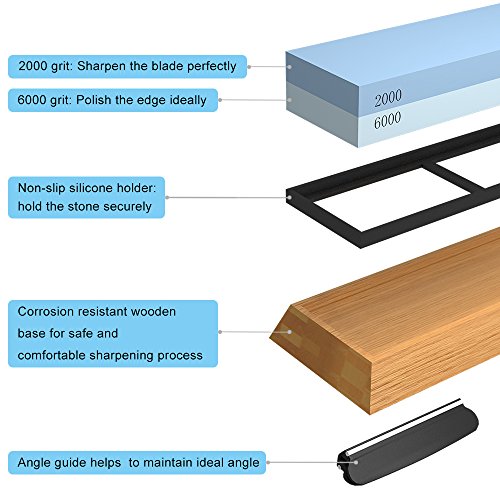 2000 grit: Sharpen the blade perfectly

6000 grit: Polish the edge ideally

2000

6000

Non-slip silicone holder: hold the stone securely

Corrosion resistant wooden base for safe and comfortable sharpening process

Angle guide helps to maintain ideal angle