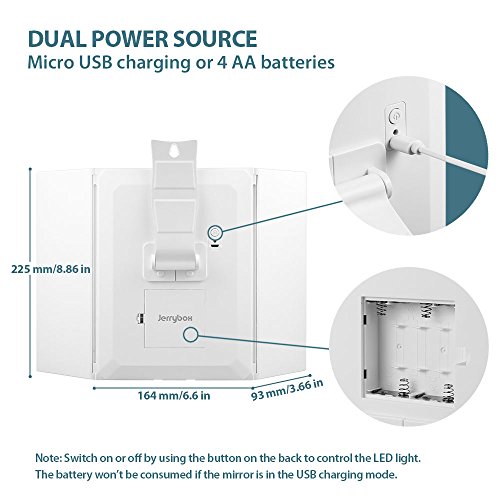 DUAL POWER SOURCE
Micro USB charging or 4 AA batteries

225 mm/8.86 in

Jerrybox

164 mm/6.6 in

93 mm/3.66 in

Note: Switch on or off by using the button on the back to control the LED light. The battery won't be consumed if the mirror is in the USB charging mode.