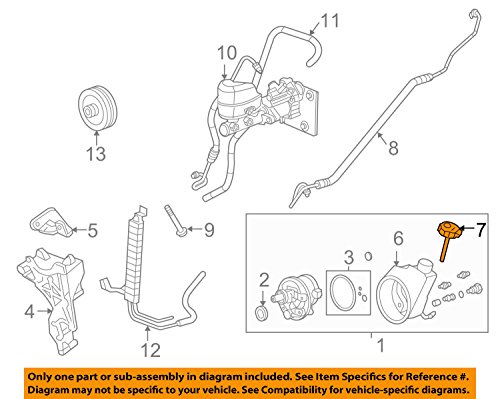 11
10
13
8
5
9
7
6
3
2
4
12
1

Only one part or sub-assembly in diagram included. See Item Specifics for Reference #.
Diagram may not be specific to your vehicle. See Compatibility for vehicle-specific diagrams.