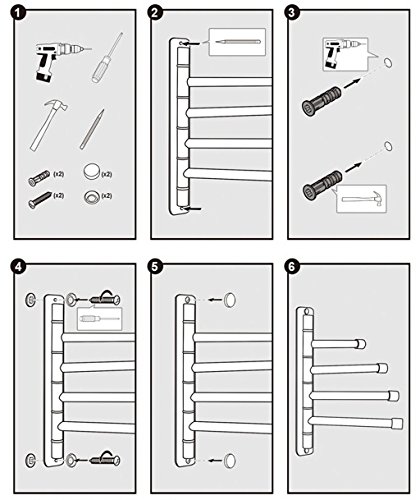 1

(x2)

(x2)

(x2)

(x2)

2

3

4

5

6