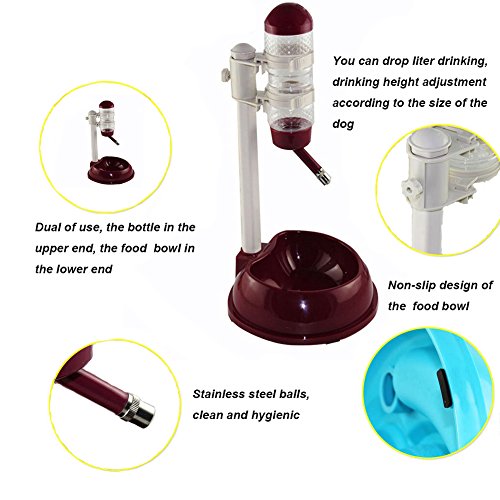 You can drop liter drinking, drinking height adjustment according to the size of the dog

Dual of use, the bottle in the upper end, the food bowl in the lower end

Non-slip design of the food bowl

Stainless steel balls, clean and hygienic