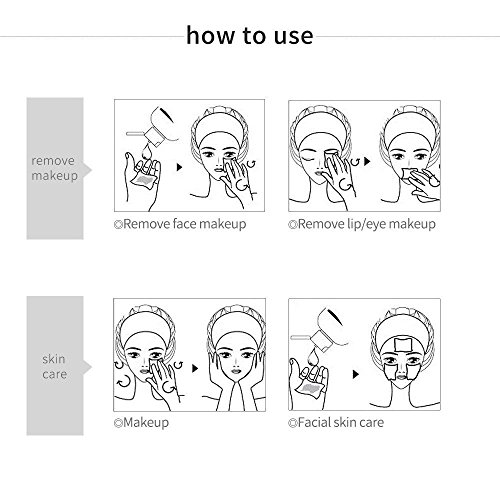 how to use

remove makeup

◎Remove face makeup

◎Remove lip/eye makeup

skin care

◎Makeup

◎Facial skin care