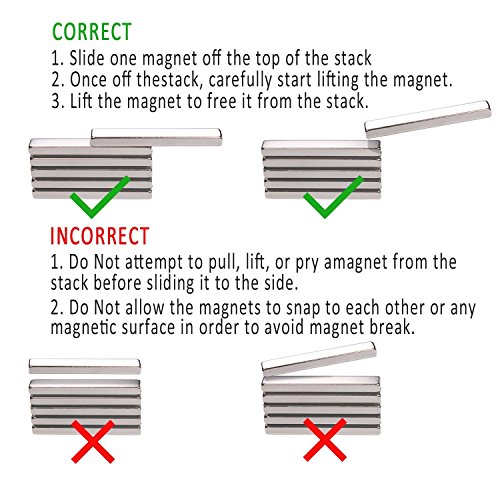 CORRECT

1. Slide one magnet off the top of the stack
2. Once off thestack, carefully start lifting the magnet.
3. Lift the magnet to free it from the stack.

INCORRECT

1. Do Not attempt to pull, lift, or pry amagnet from the stack before sliding it to the side.

2. Do Not allow the magnets to snap to each other or any magnetic surface in order to avoid magnet break.