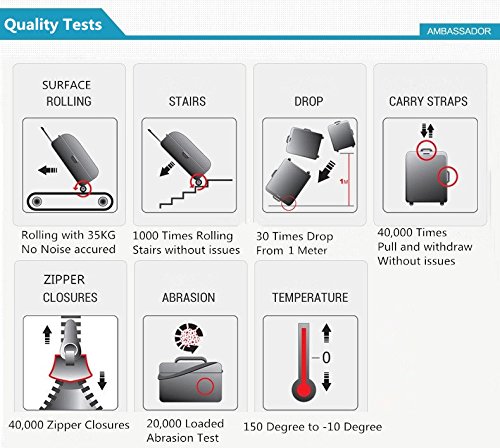 Quality Tests

AMBASSADOR

SURFACE ROLLING

Rolling with 35KG No Noise accured

STAIRS

1000 Times Rolling Stairs without issues

DROP

1M

30 Times Drop From 1 Meter

CARRY STRAPS

40,000 Times Pull and withdraw Without issues

ZIPPER CLOSURES

40,000 Zipper Closures

ABRASION

20,000 Loaded Abrasion Test

TEMPERATURE

0

150 Degree to -10 Degree