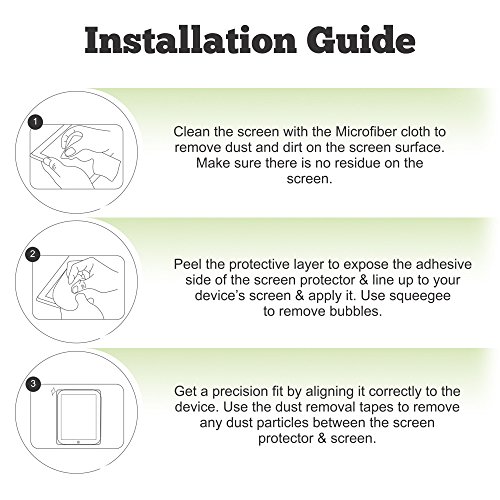 Installation Guide

1

Clean the screen with the Microfiber cloth to remove dust and dirt on the screen surface. Make sure there is no residue on the screen.

2

Peel the protective layer to expose the adhesive side of the screen protector & line up to your device's screen & apply it. Use squeegee to remove bubbles.

3

Get a precision fit by aligning it correctly to the device. Use the dust removal tapes to remove any dust particles between the screen protector & screen.